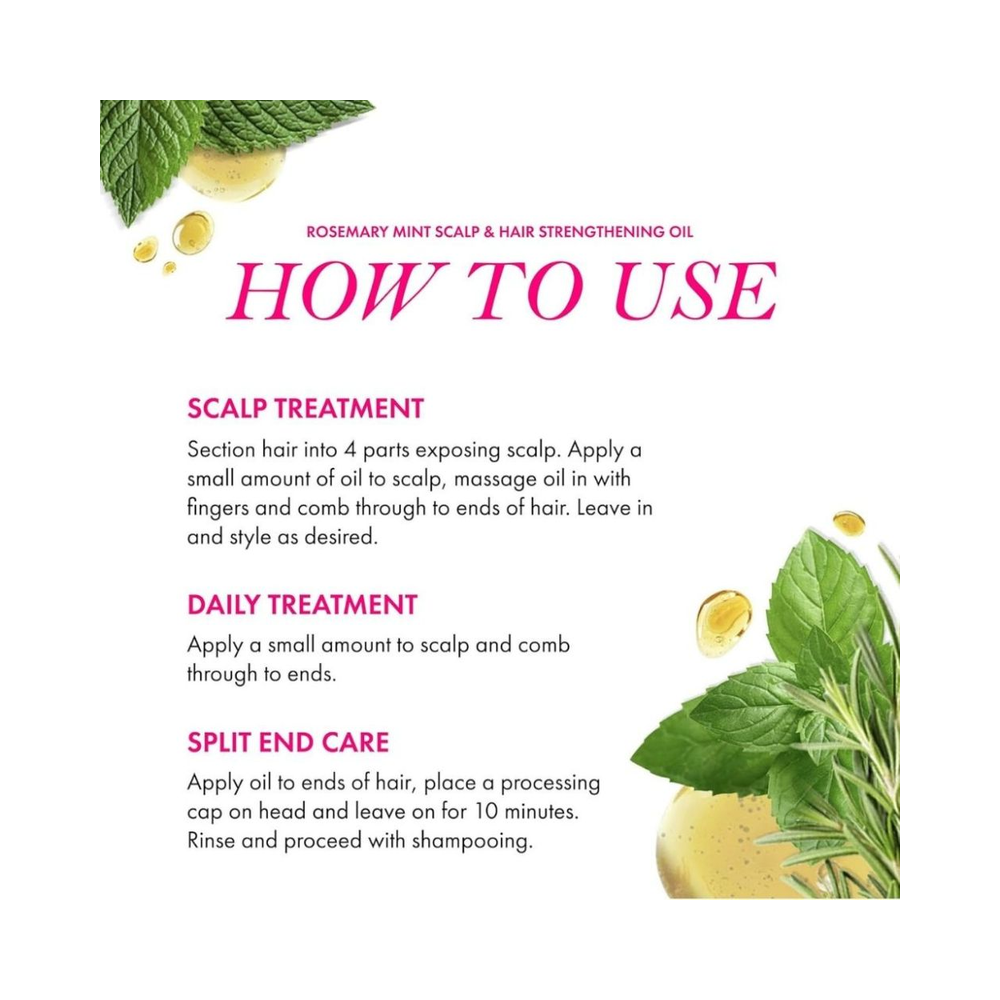 ROSEMARY MINT SCALP & HAIR STRENGTHENING OIL

HOW TO USE

SCALP TREATMENT

Section hair into 4 parts exposing scalp. Apply a small amount of oil to scalp, massage oil in with fingers and comb through to ends of hair. Leave in and style as desired.

DAILY TREATMENT

Apply a small amount to scalp and comb through to ends.

SPLIT END CARE

Apply oil to ends of hair, place a processing cap on head and leave on for 10 minutes. Rinse and proceed with shampooing.